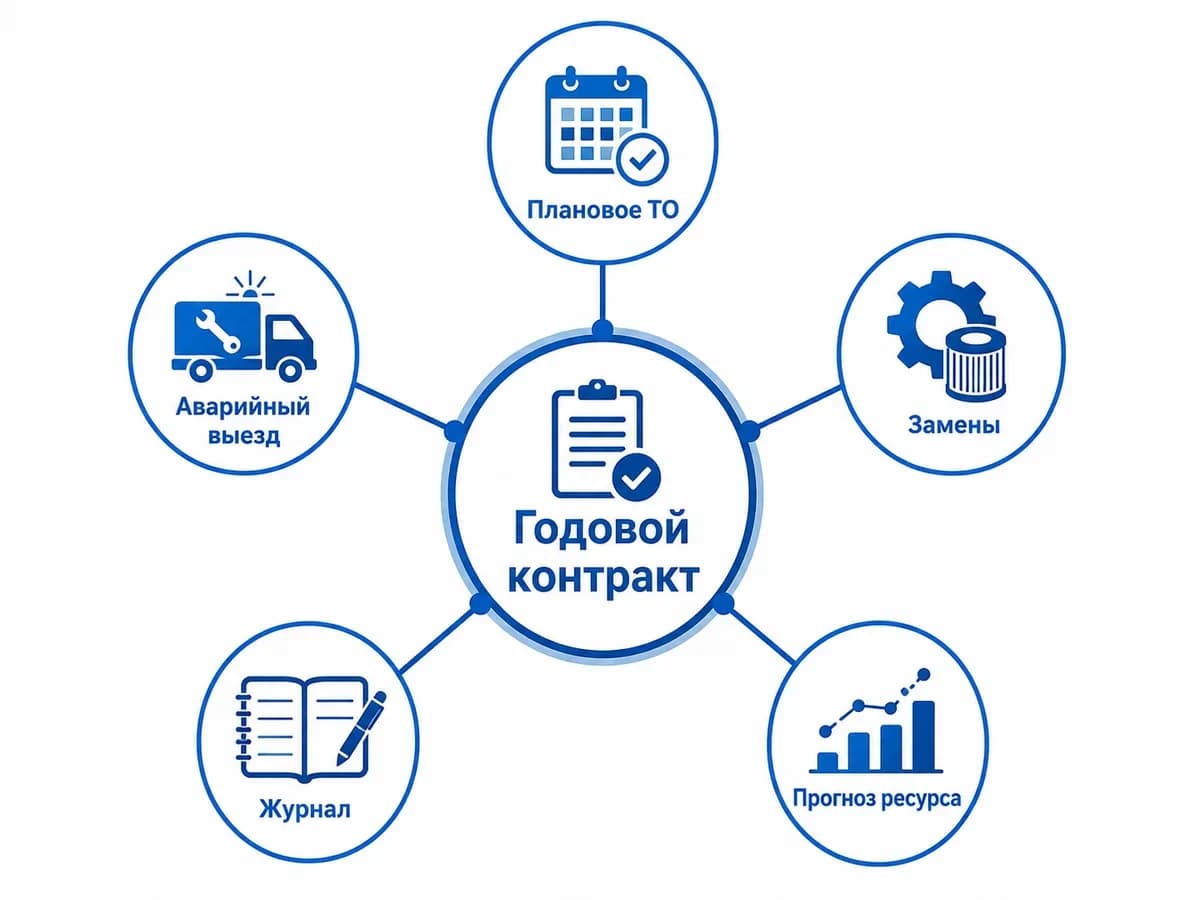 Плановое ТО

Аварийный выезд

Замены

Годовой контракт

Журнал

Прогноз ресурса